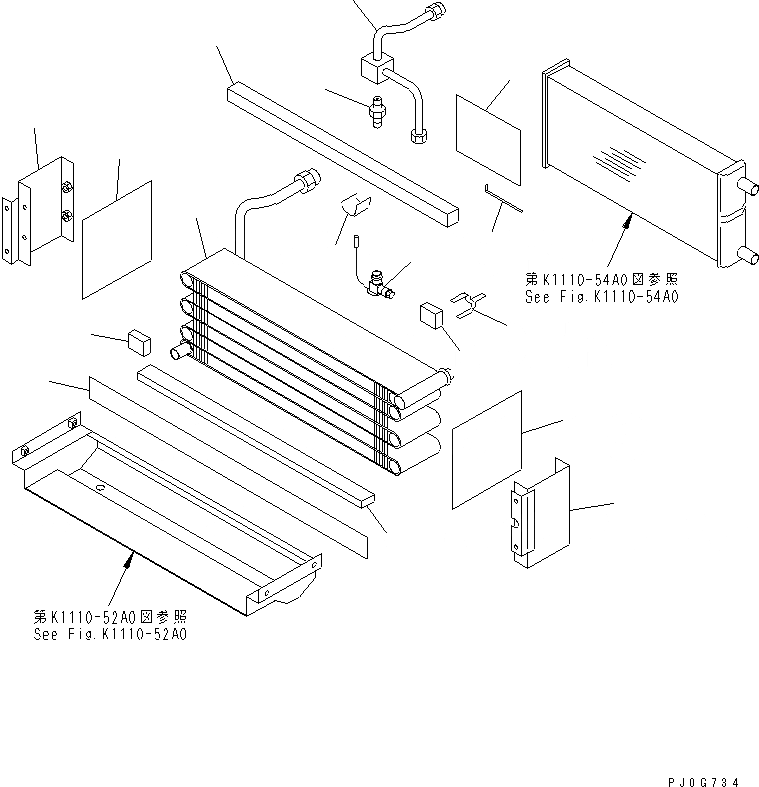 第K1110-54A0図参照
See Fig.K1110-54A0

第K1110-52A0図参照
See Fig.K1110-52A0

PJ0G734