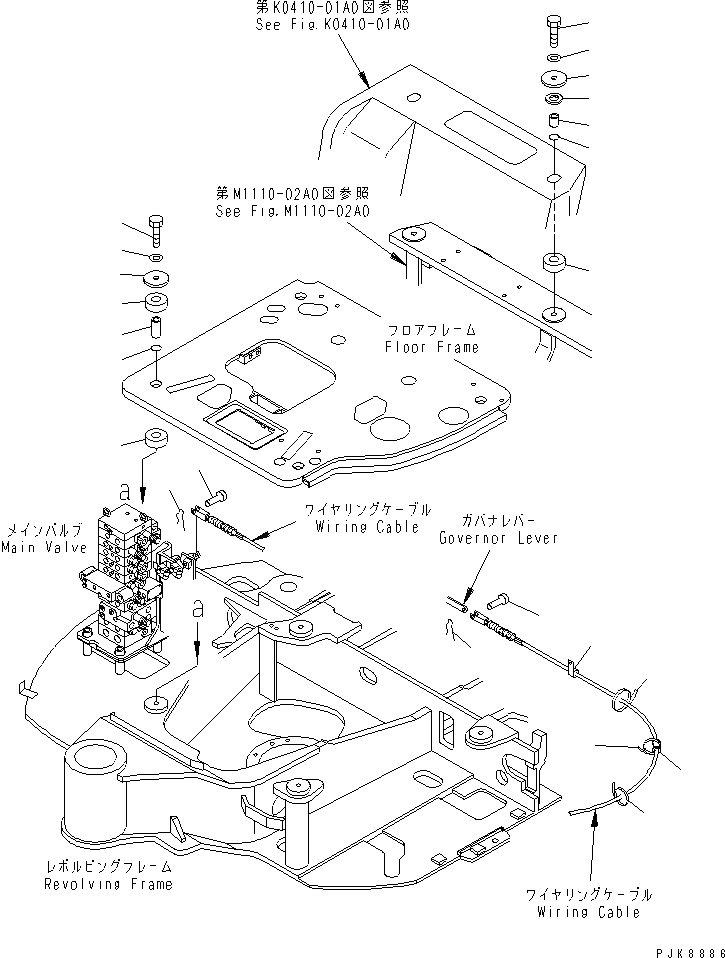 第K0410-01A0図参照
See Fig.K0410-01A0

第M1110-02A0図参照
See Fig.M1110-02A0

フロアフレーム
Floor Frame

a

メインバルブ
Main Valve

ワイヤリングケーブル
Wiring Cable

ガバナレバー
Governor Lever

a

レボルビングフレーム
Revolving Frame

ワイヤリングケーブル
Wiring Cable

PJK8886