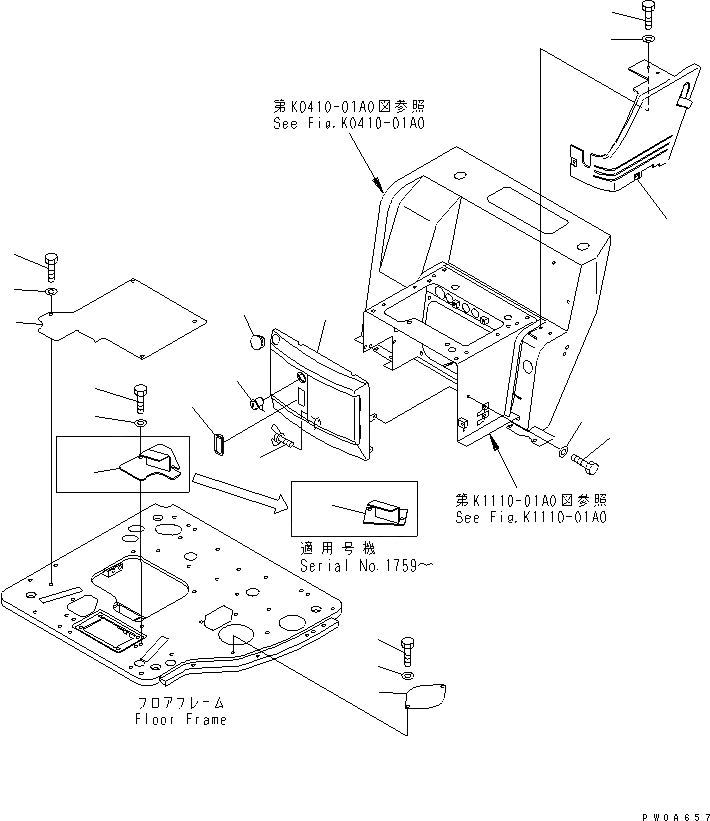 第K0410-01A0図参照
See Fig.K0410-01A0

第K1110-01A0図参照
See Fig.K1110-01A0

適用号機
Serial No.1759～

フロアフレーム
Floor Frame

PW0A657