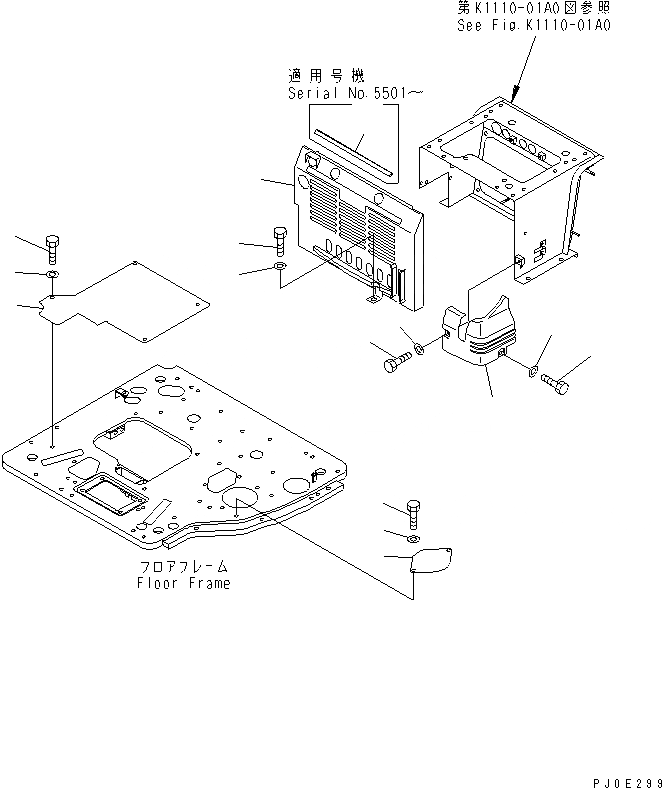 第K1110-01A0図参照
See Fig.K1110-01A0

適用号機
Serial No.5501~

フロアフレーム
Floor Frame

PJ0E299