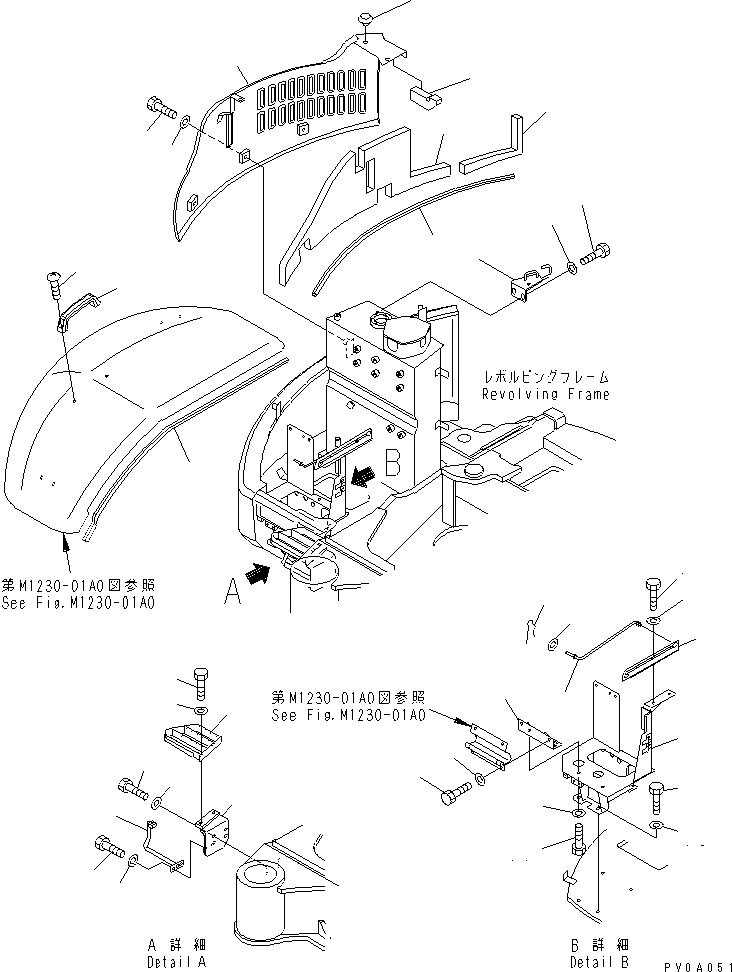 レボルビングフレーム
Revolving Frame

B

第M1230-01A0図参照
See Fig.M1230-01A0

A

第M1230-01A0図参照
See Fig.M1230-01A0

A 詳細
Detail A

B 詳細
Detail B

PV0A051