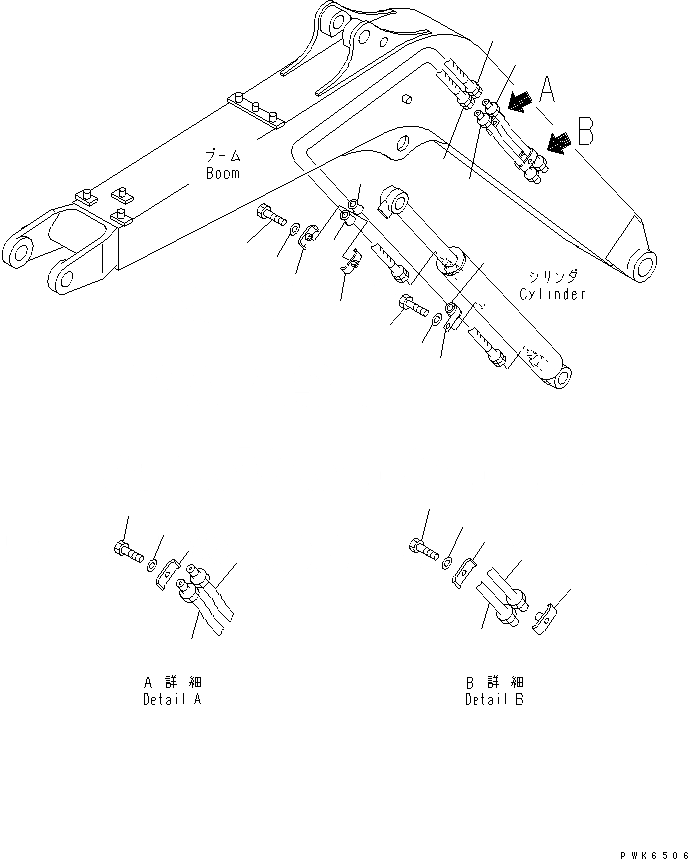 A
B
ブーム
Boom
シリンダ
Cylinder

A 詳 細
Detail A

B 詳 細
Detail B

PWK6506