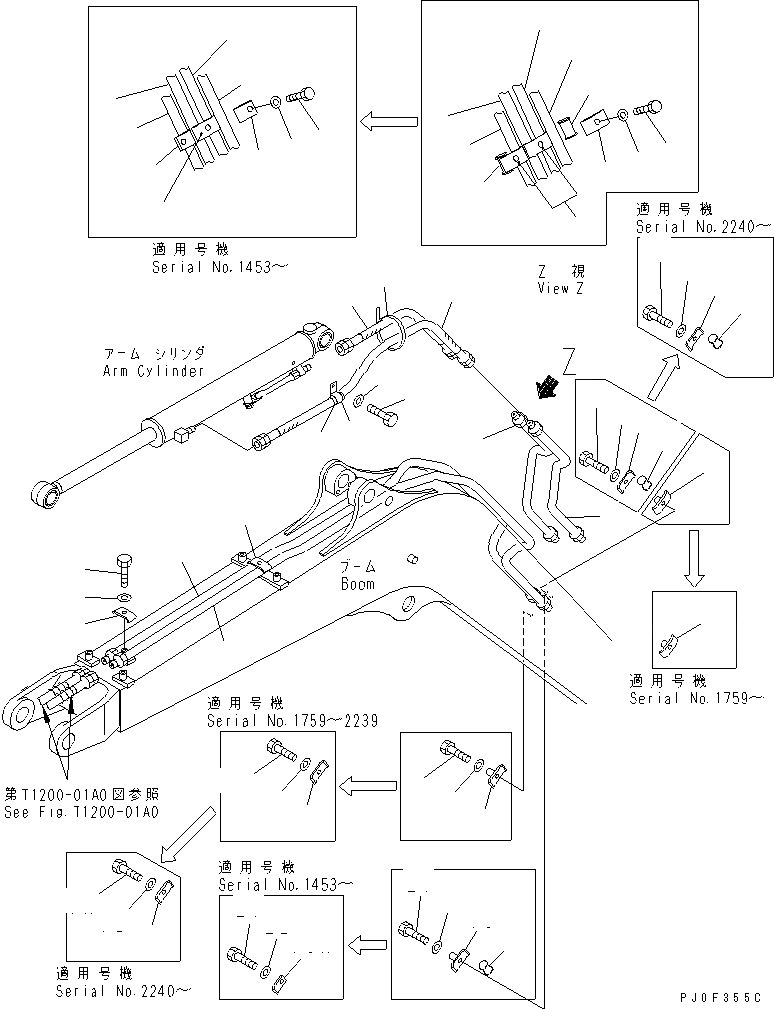 適用号機
Serial No.1453～

Z 視
View Z

適用号機
Serial No.2240～

アーム シリンダ
Arm Cylinder

Z

ブーム
Boom

適用号機
Serial No.1759～

適用号機
Serial No.1759～2239

第T1200-01A0図参照
See Fig.T1200-01A0

適用号機
Serial No.1453～

適用号機
Serial No.2240～

PJ0F355C