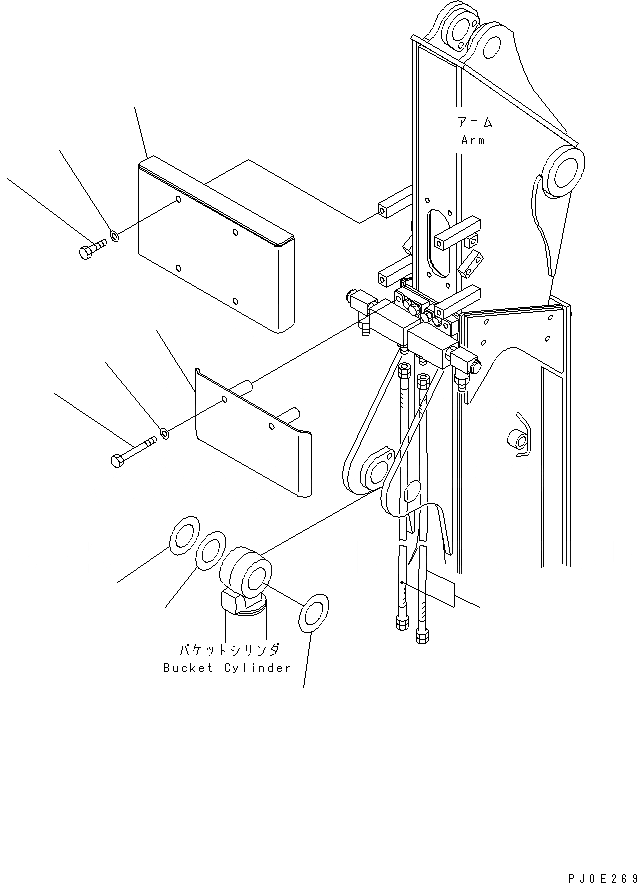 アーム
Arm

バケットシリンダ
Bucket Cylinder

PJ0E269