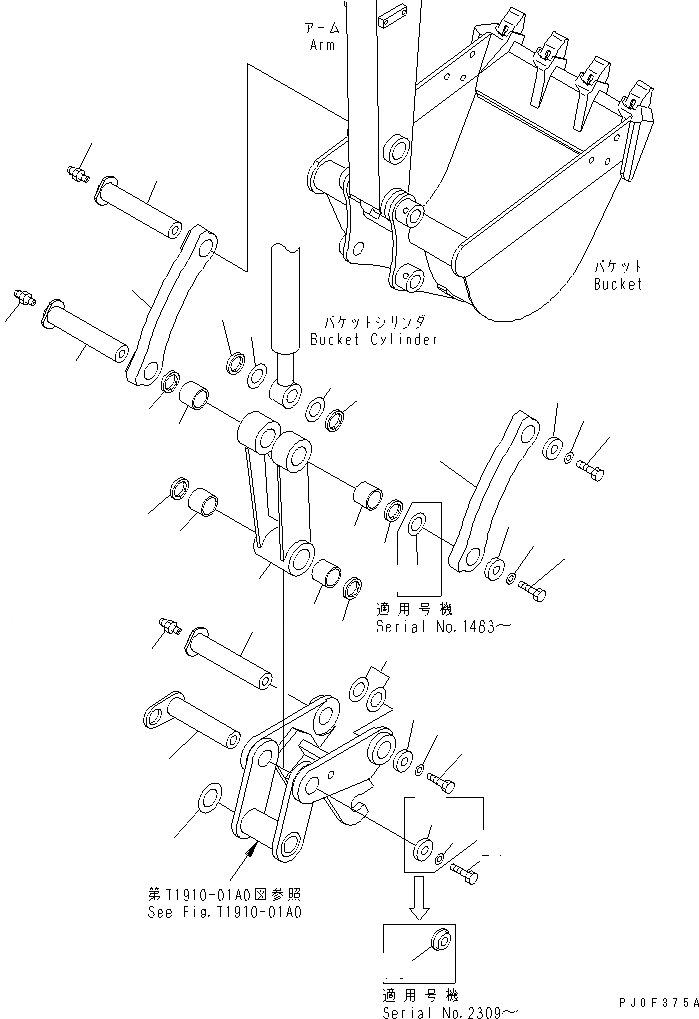 アーム
Arm

バケット
Bucket

バケットシリンダ
Bucket Cylinder

適用号機
Serial No.1463~

第T1910-01A0図参照
See Fig.T1910-01A0

適用号機
Serial No.2309~

PJ0F375A