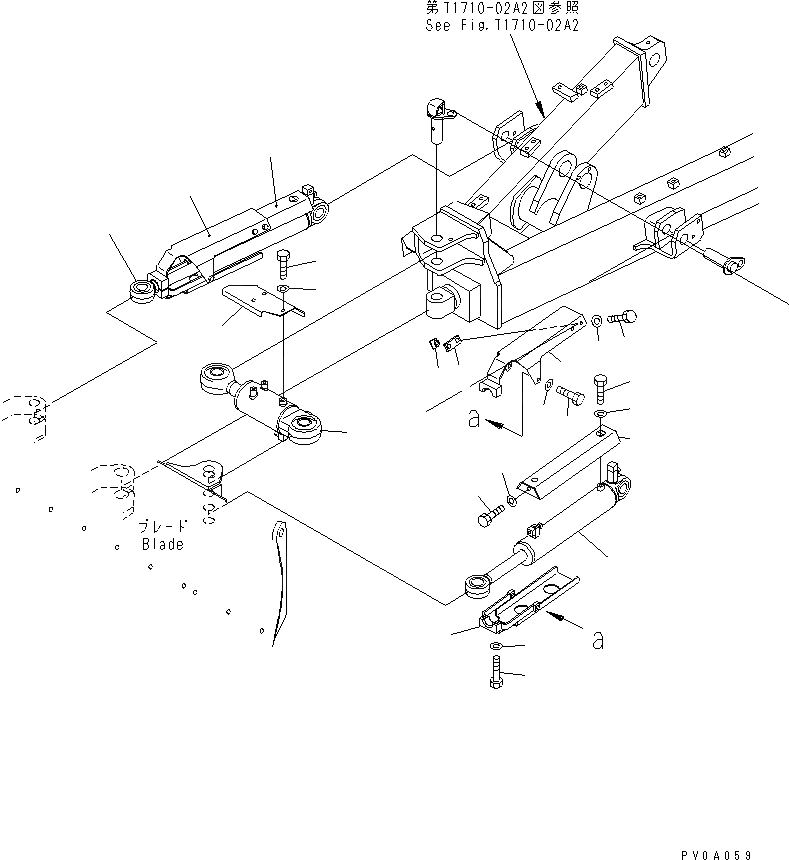 第T1710-02A2図参照
See Fig.T1710-02A2

a

ブレード
Blade

a

PV0A059