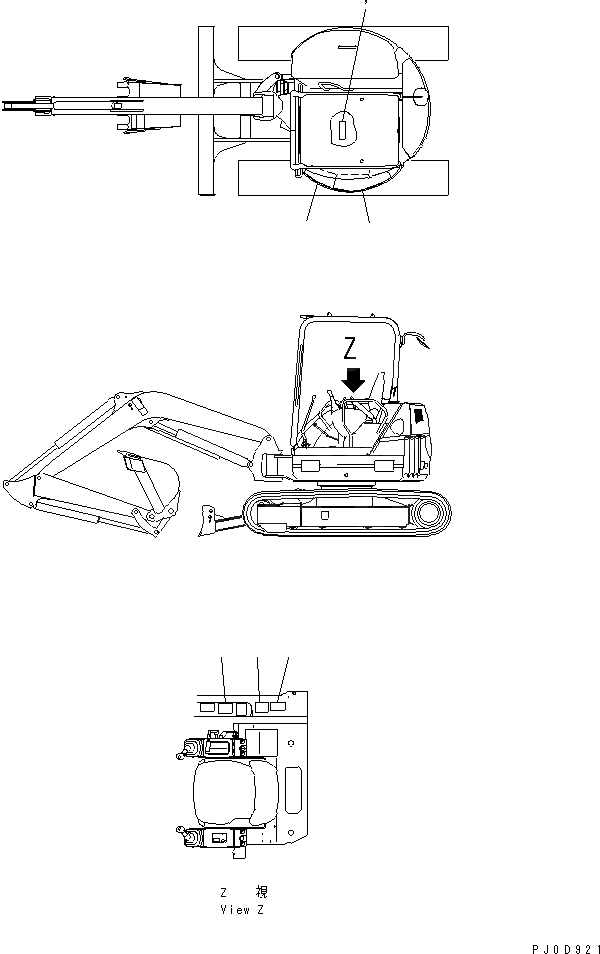 Z

Z 視
View Z

PJ0D921