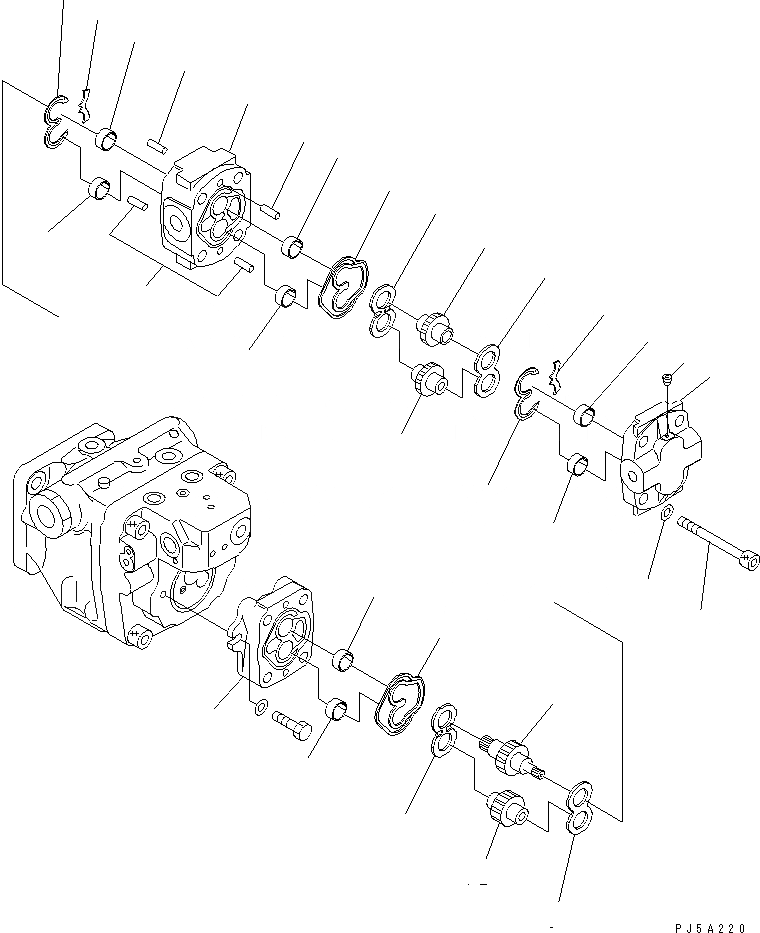 PJ5A220