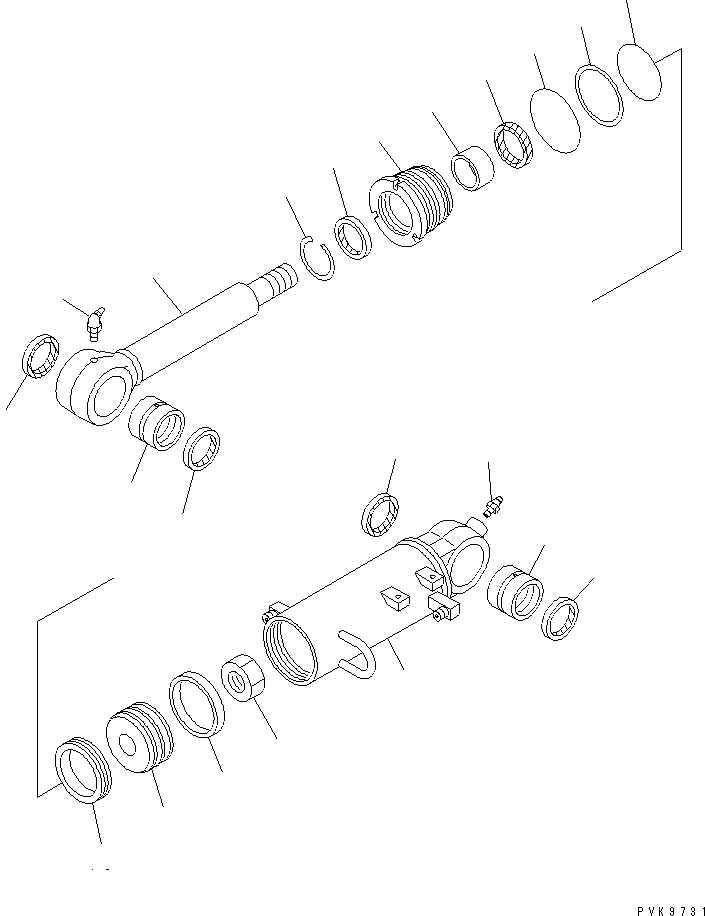 PVK9731