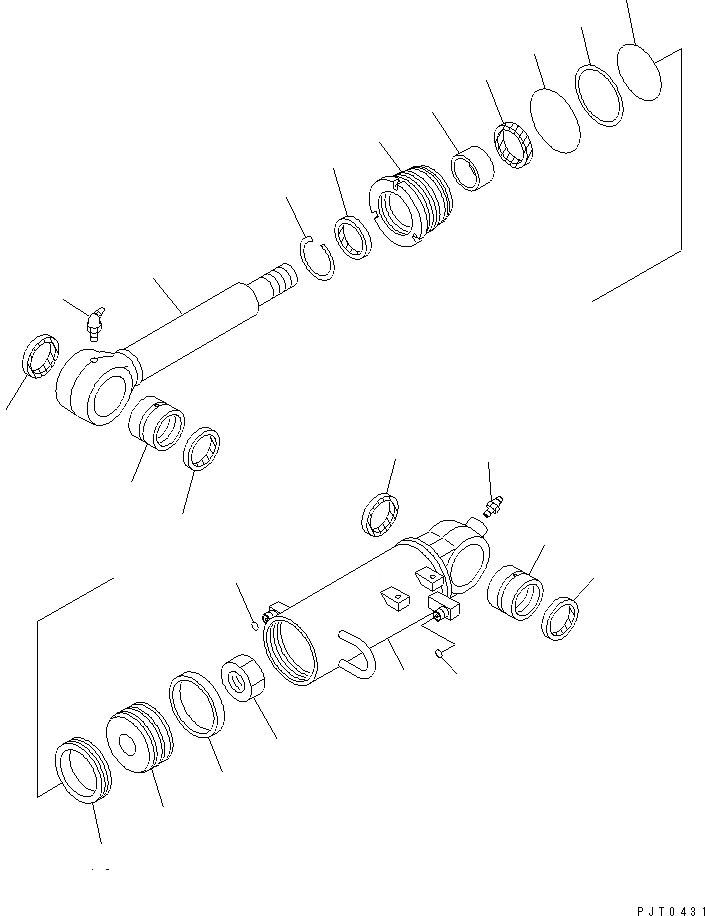 PJT0431