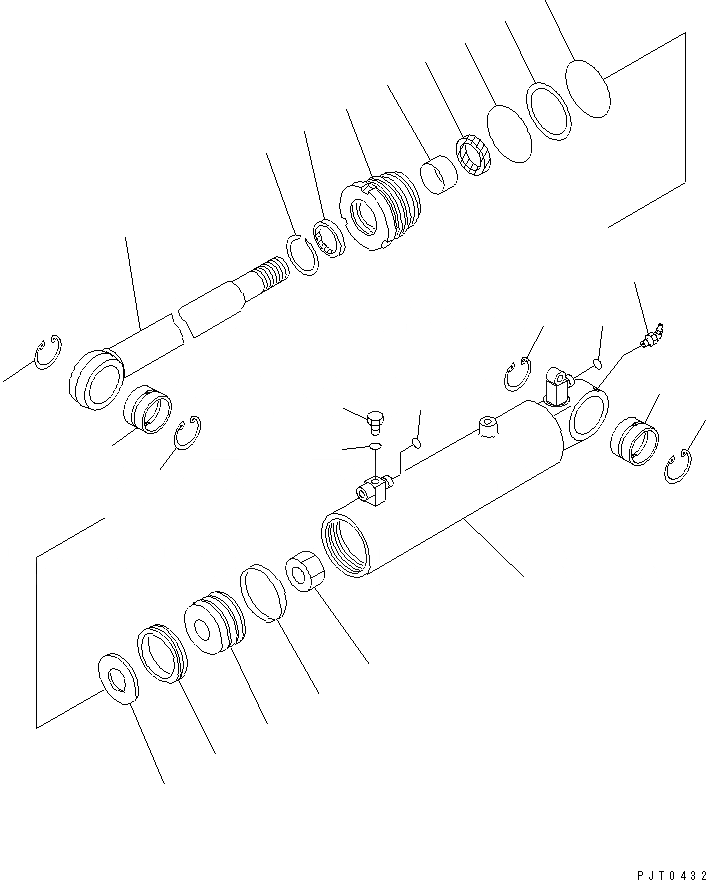 PJT0432