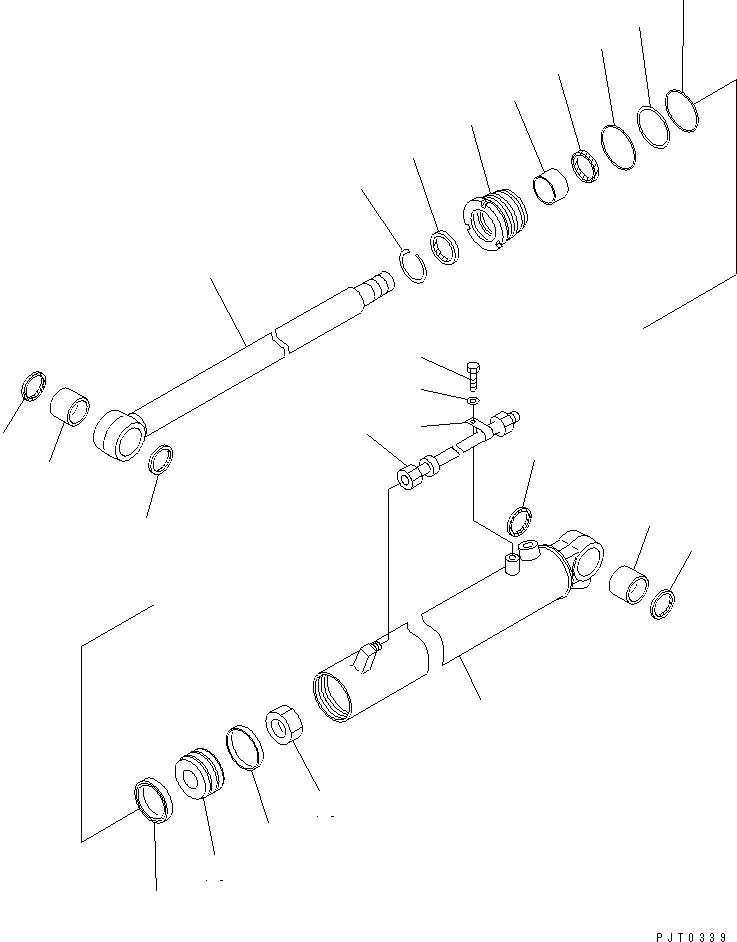 PJT0339