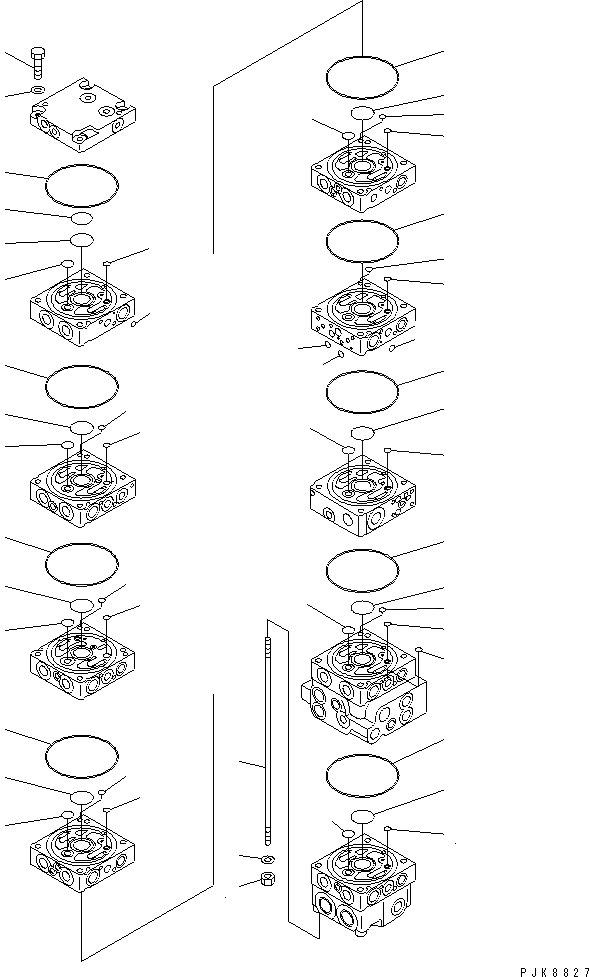 PJK8827