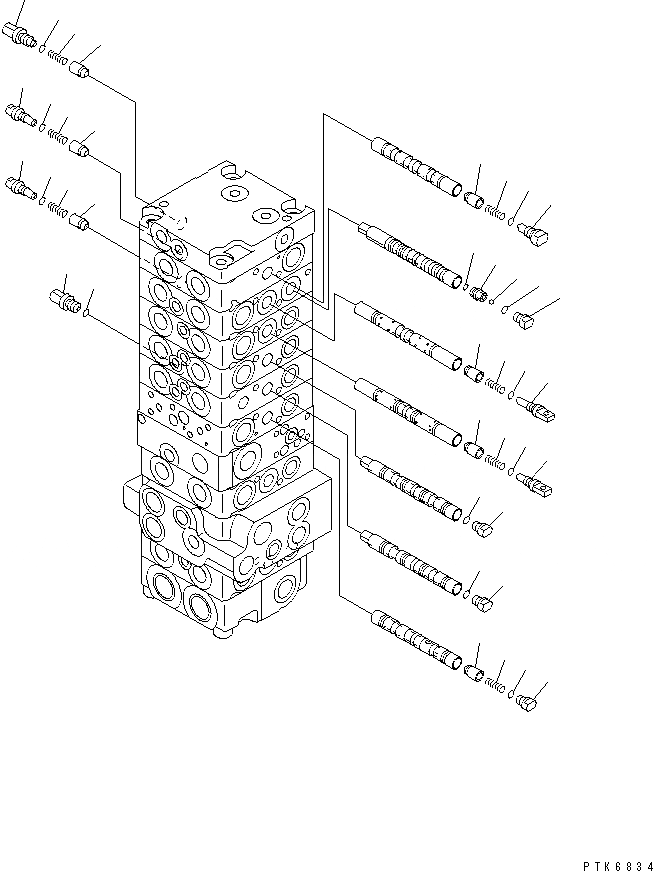 PTK6834