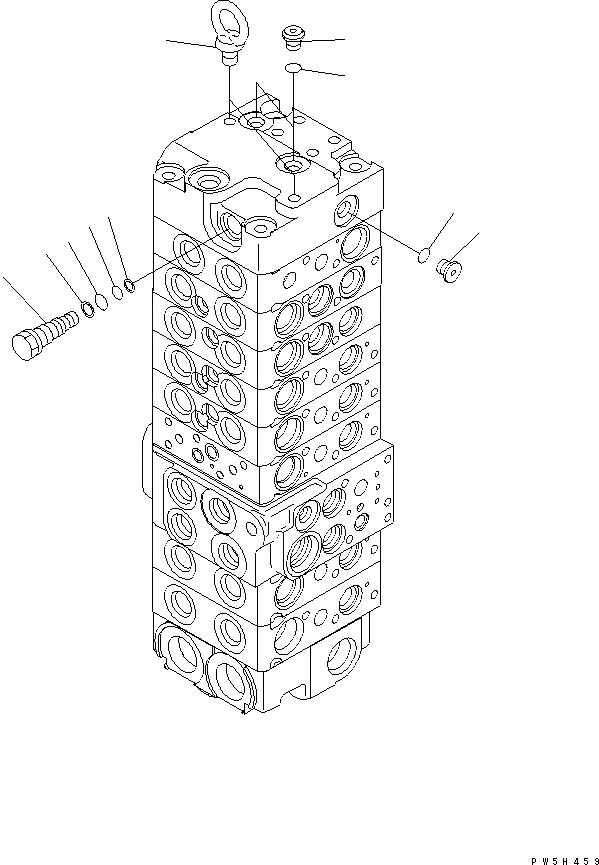 PW5H459