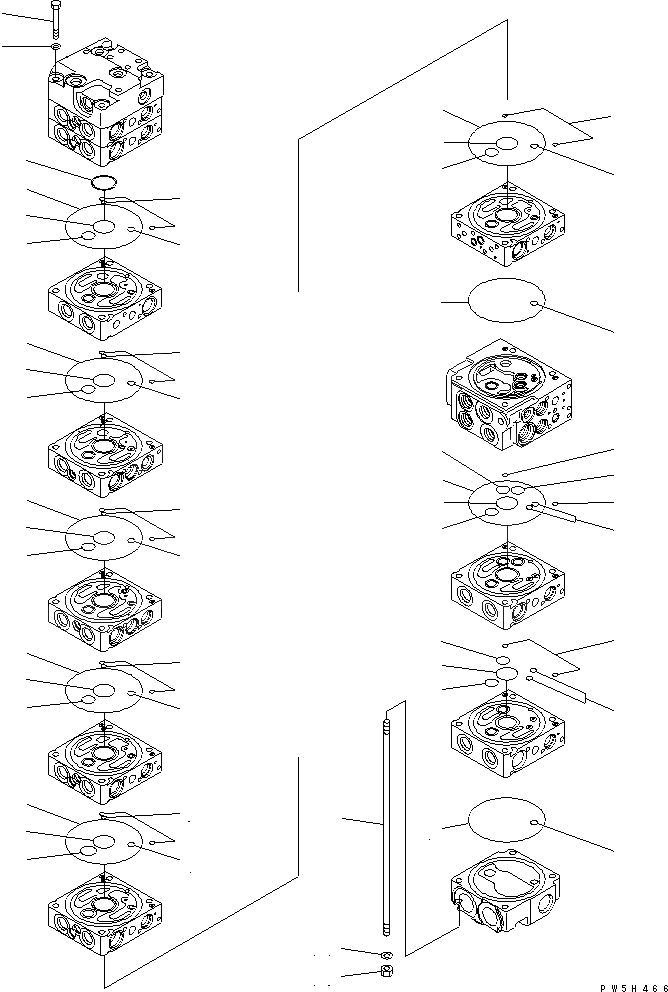 PW5H466