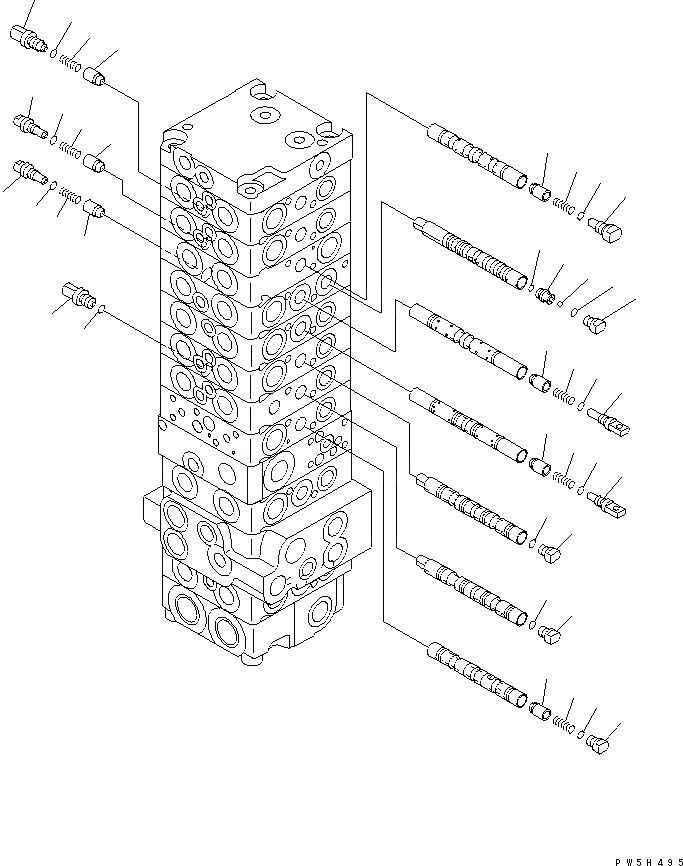 PW5H495