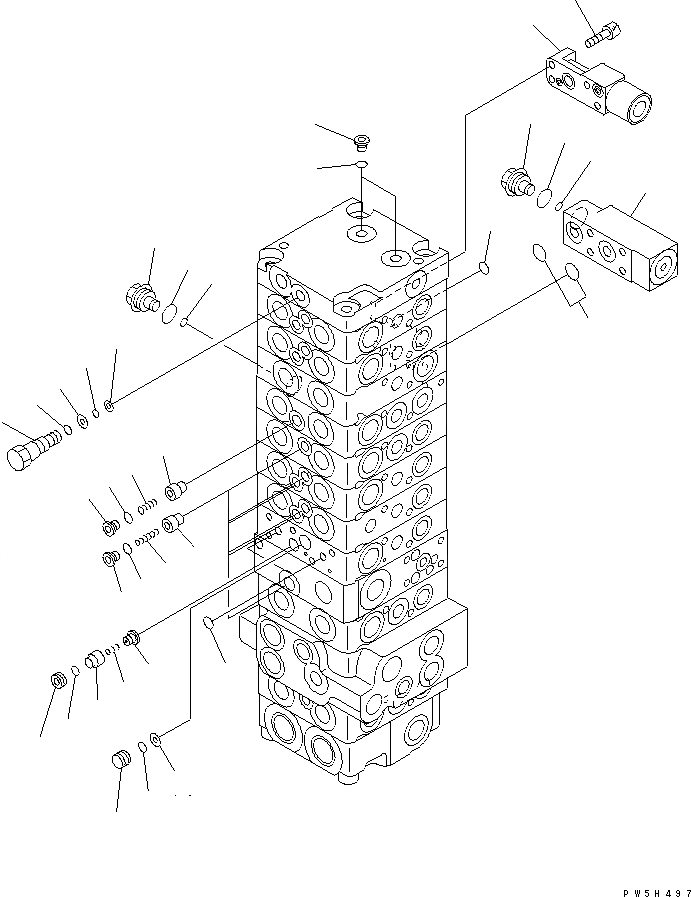 PW5H497