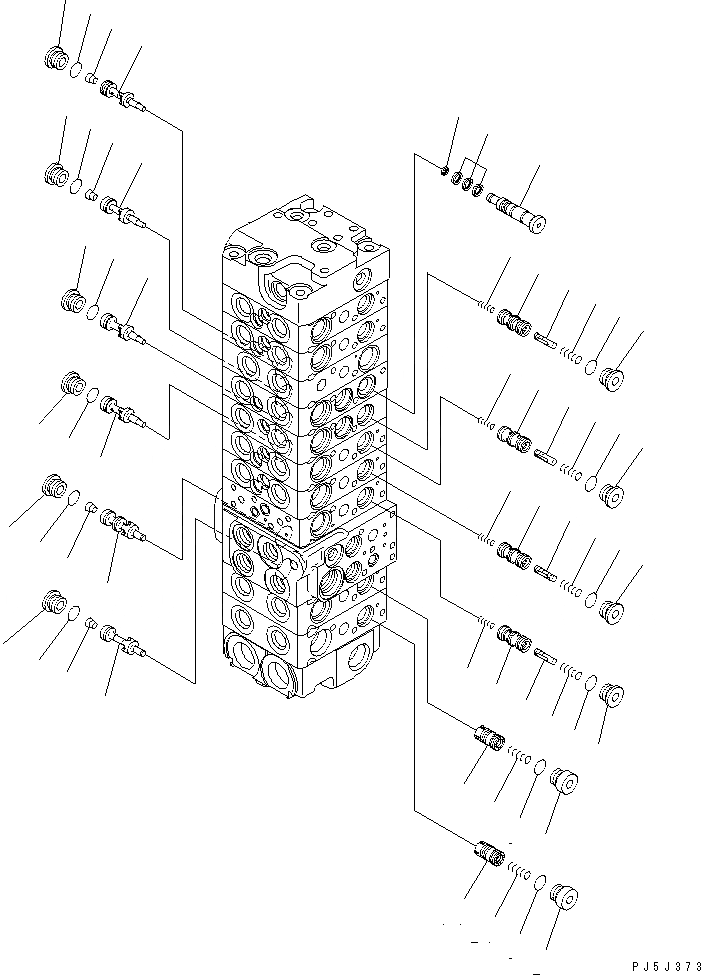 PJ5J373