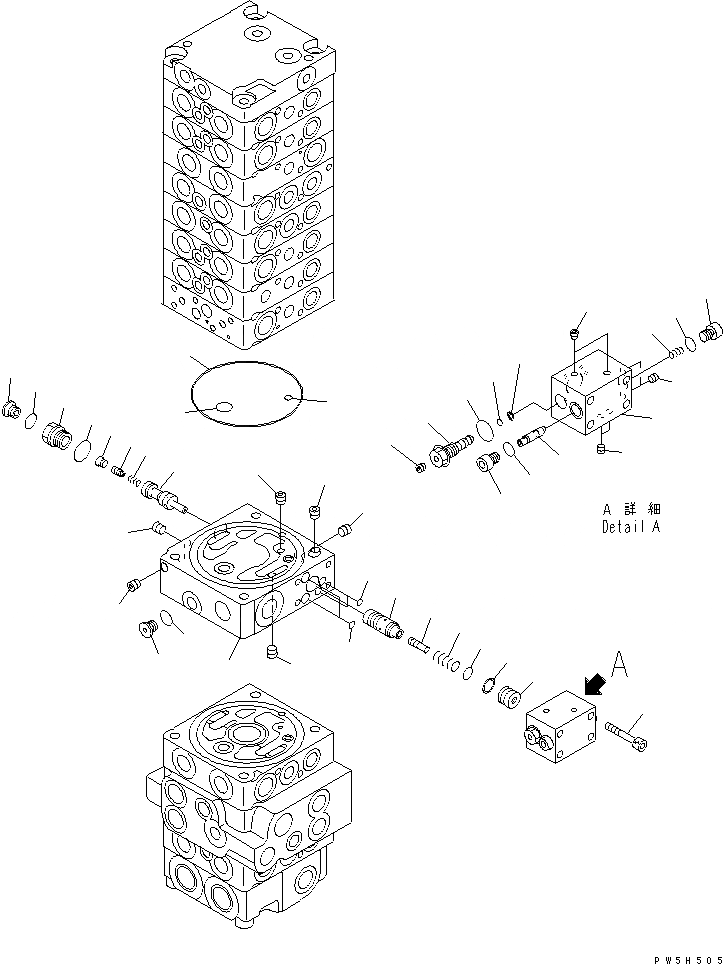 A 詳細
Detail A

A

PW5H505