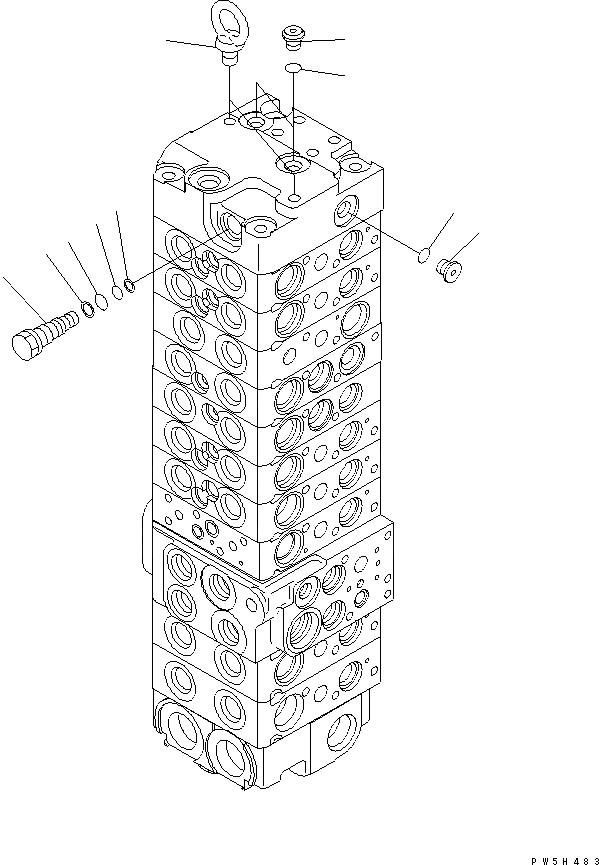 PW5H483