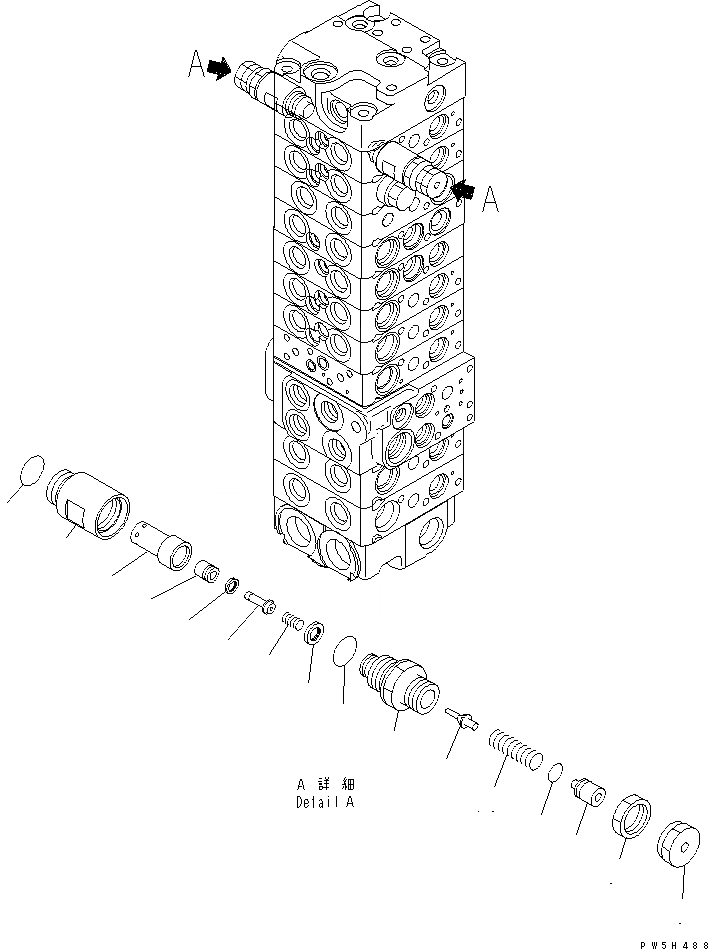 A
A
A 詳 細
Detail A
PW5H488