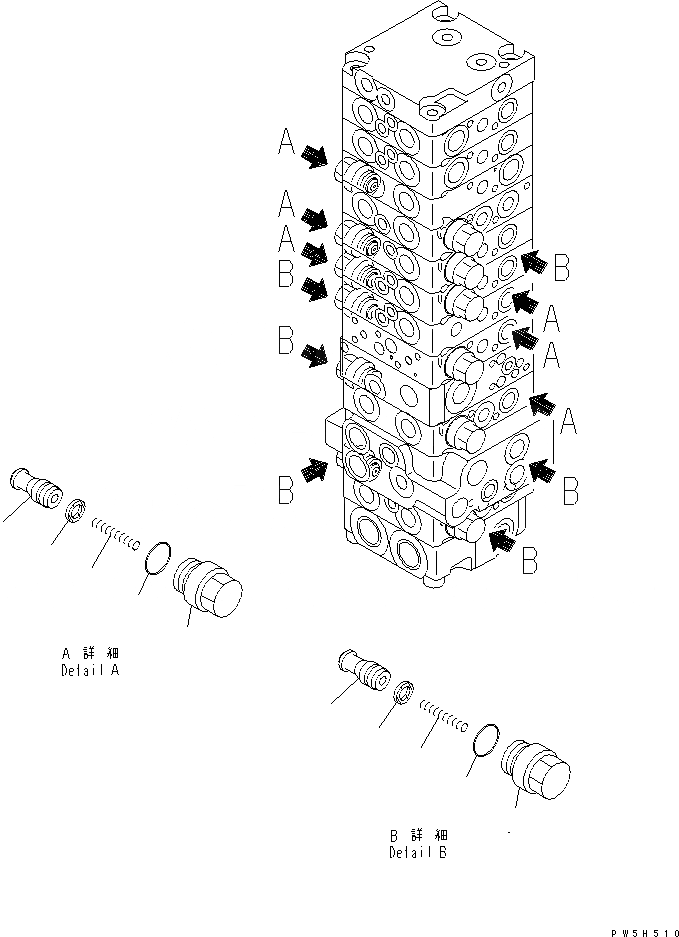 A
A
A
B
B
B
B
A
A
A
B
B

A 詳 細
Detail A

B 詳 細
Detail B

PW5H510