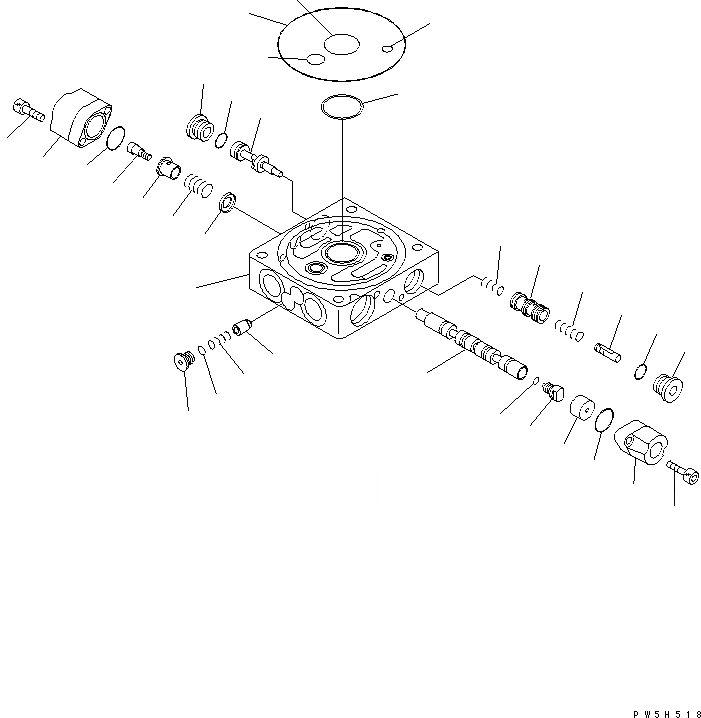 PW5H518