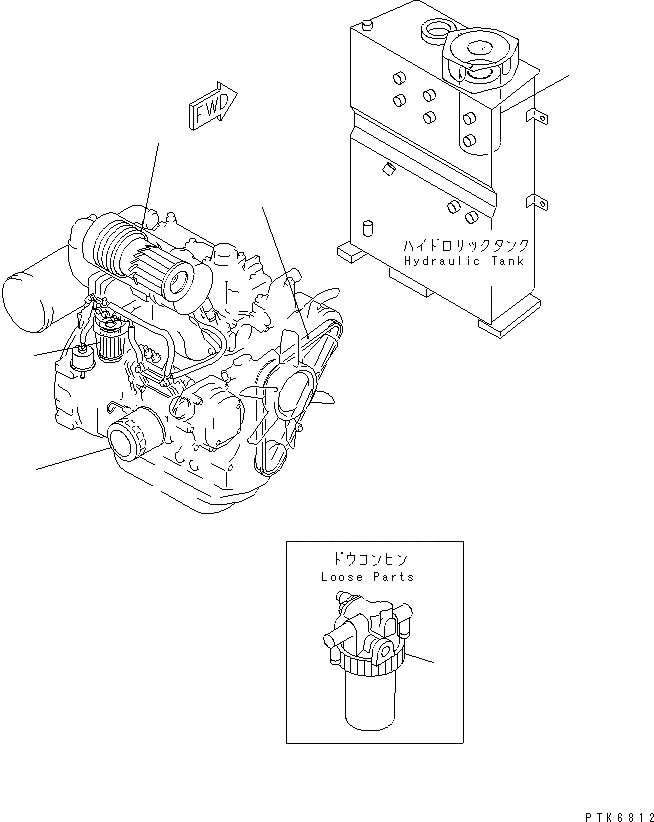 FWD

ハイドロリックタンク
Hydraulic Tank

ドウコンヒン
Loose Parts

PTK6812