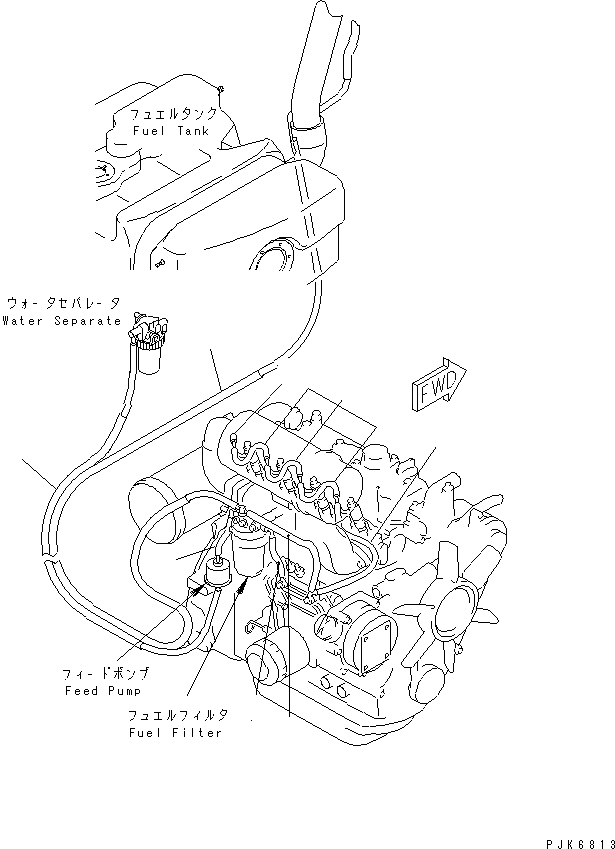 フュエルタンク
Fuel Tank

ウォータセパレータ
Water Separate

FWD

フィードポンプ
Feed Pump

フュエルフィルタ
Fuel Filter

PJK6813