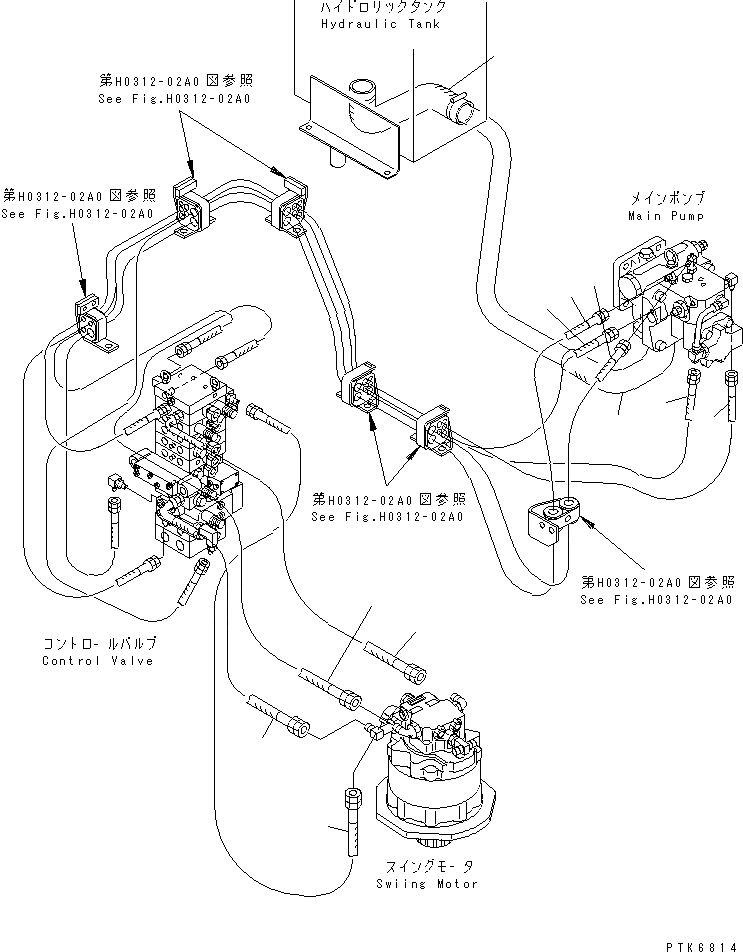 ハイドロリックタンク
Hydraulic Tank

第H0312-02A0 図参照
See Fig.H0312-02A0

第H0312-02A0 図参照
See Fig.H0312-02A0

メインポンプ
Main Pump

第H0312-02A0 図参照
See Fig.H0312-02A0

第H0312-02A0 図参照
See Fig.H0312-02A0

コントロールバルブ
Control Valve

スイングモータ
Swiing Motor

PTK6814