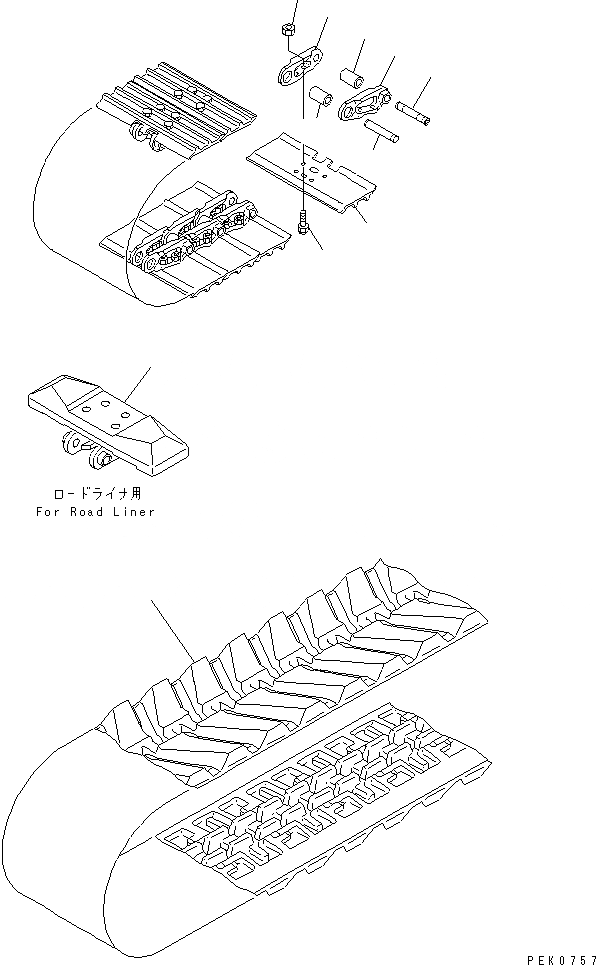 ロードライナ用
For Road Liner

PEK0757