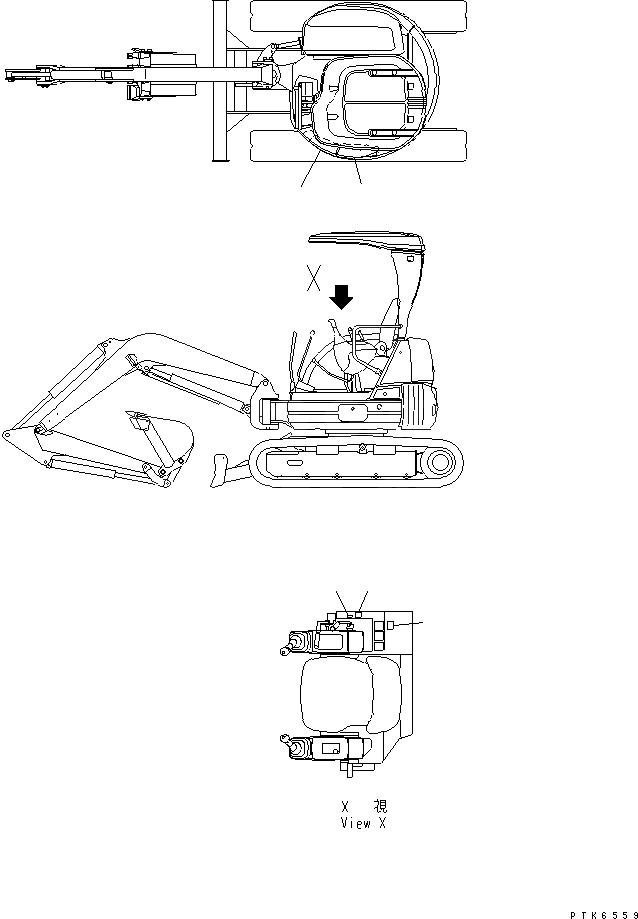 X

X 視
View X

PTK6559