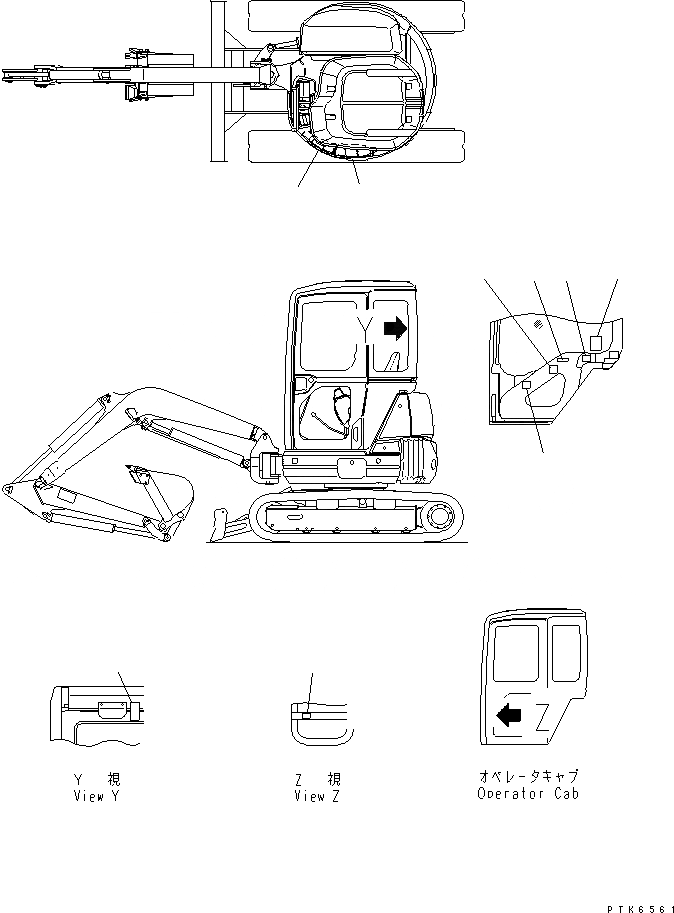 Y

Y 視
View Y

Z 視
View Z

Z

オペレータキャブ
Operator Cab

PTK6561