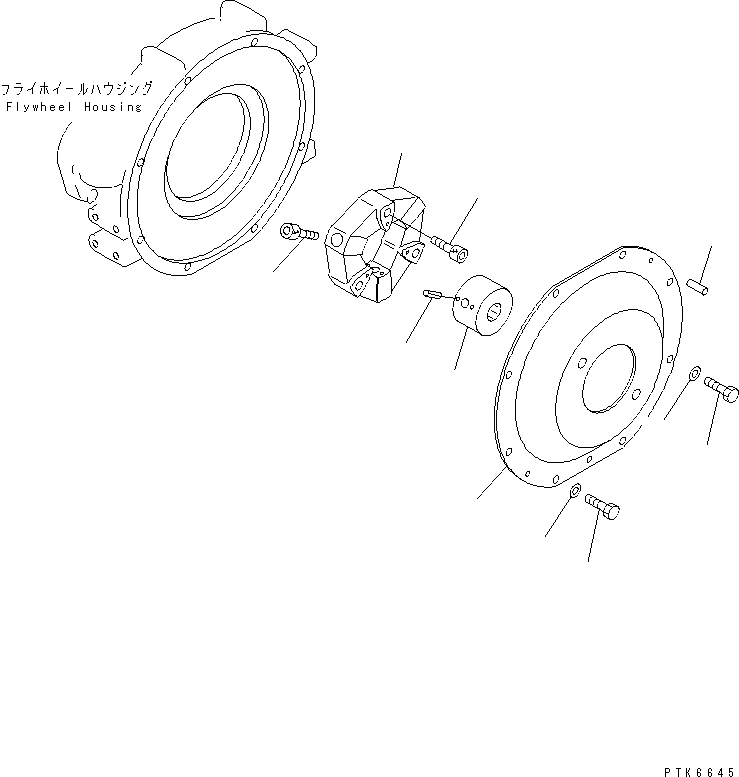 フライホイールハウジング
Flywheel Housing

PTK6645