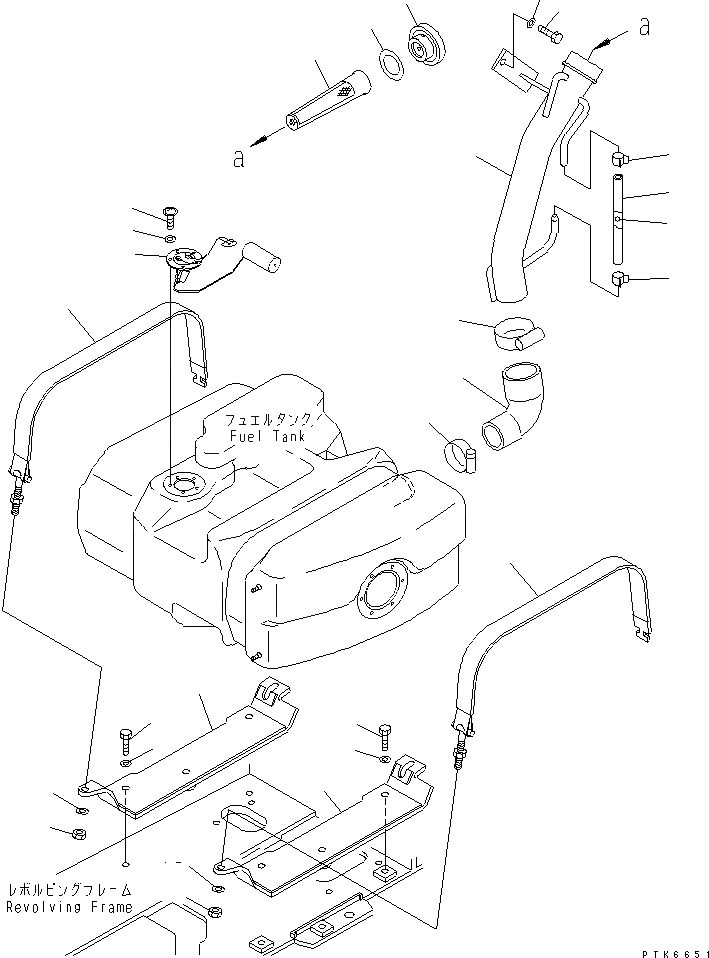 a

a

フュエルタンク
Fuel Tank

レボルビングフレーム
Revolving Frame

PTK6651