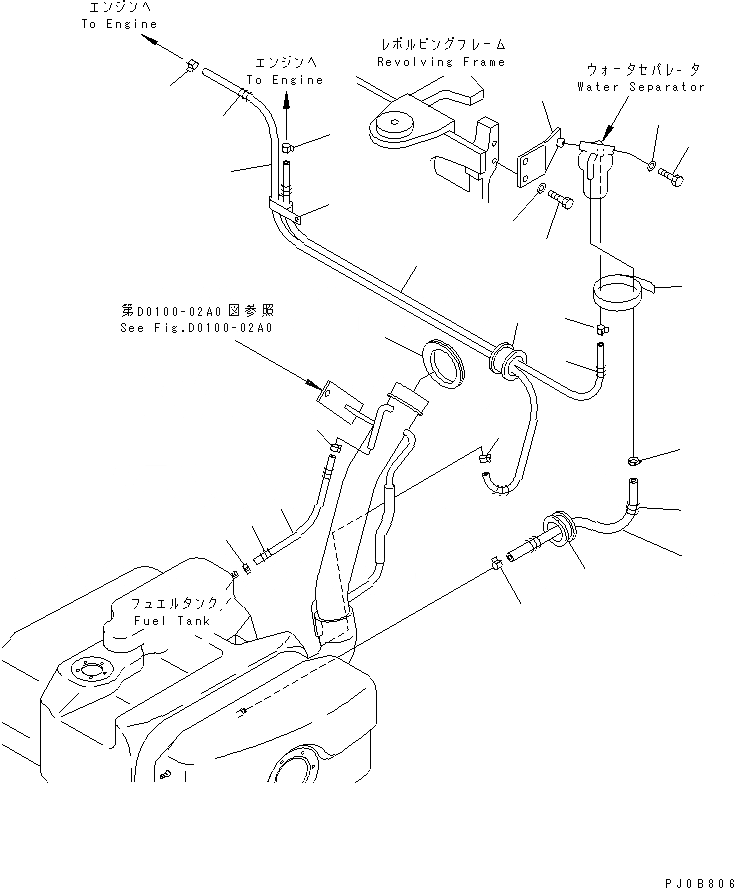 エンジンへ
To Engine

エンジンへ
To Engine

レボルビングフレーム
Revolving Frame

ウォータセパレータ
Water Separator

第D0100-02A0図参照
See Fig.D0100-02A0

フュエルタンク
Fuel Tank

PJ0B806