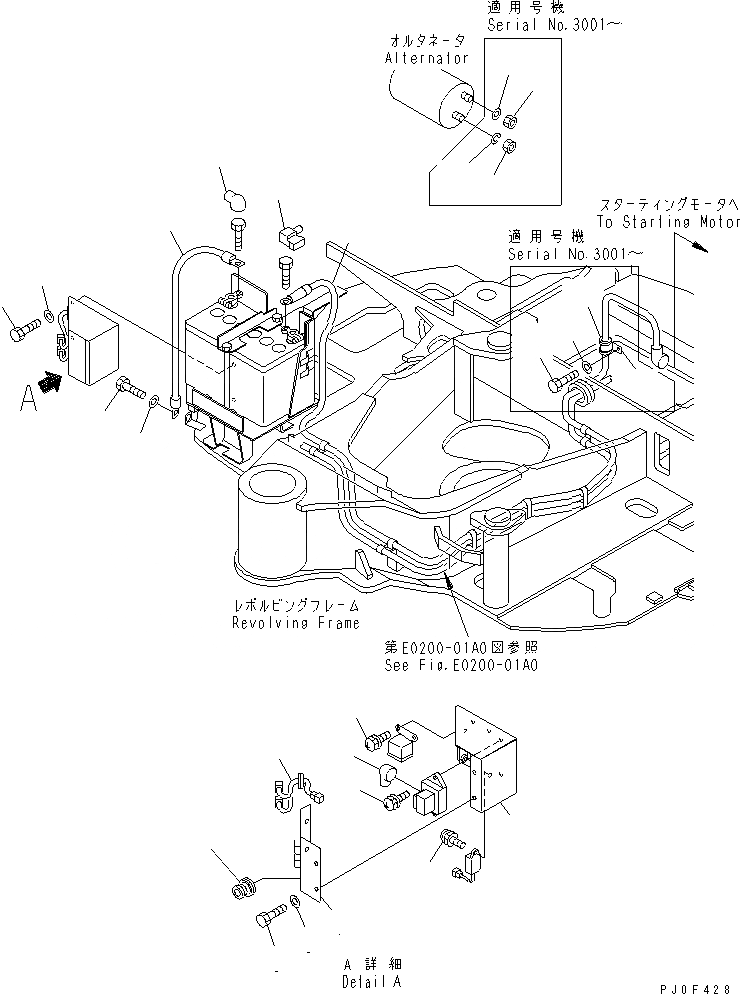 適用号機
Serial No.3001~

オルタネータ
Alternator

スターティングモータへ
To Starting Motor

適用号機
Serial No.3001~

A

レボルビングフレーム
Revolving Frame

第E0200-01A0図参照
See Fig.E0200-01A0

A 詳細
Detail A

PJ0F428