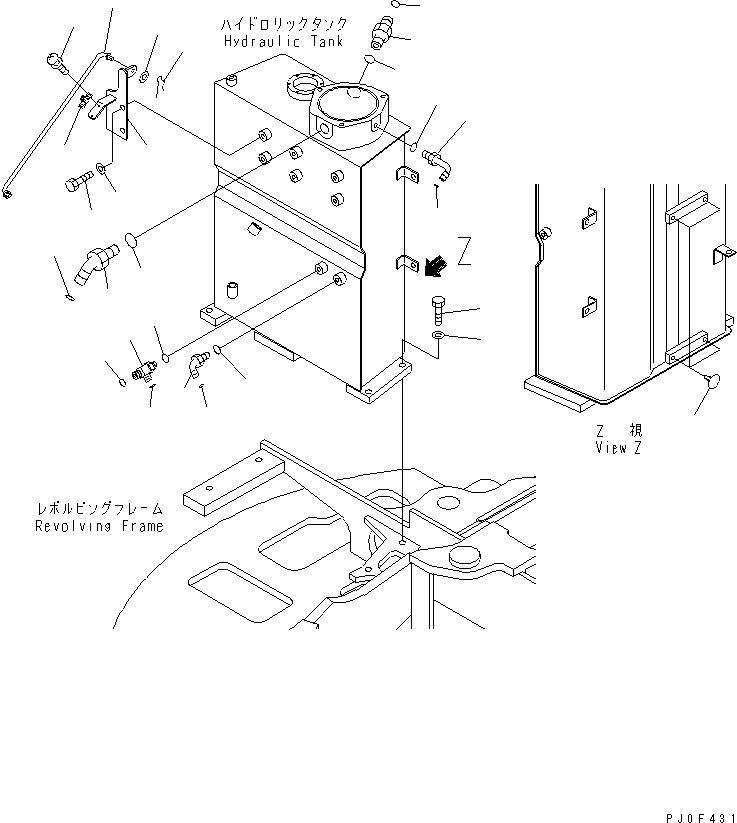 ハイドロリックタンク
Hydraulic Tank

Z

Z 視
View Z

レボルビングフレーム
Revolving Frame

PJ0F431