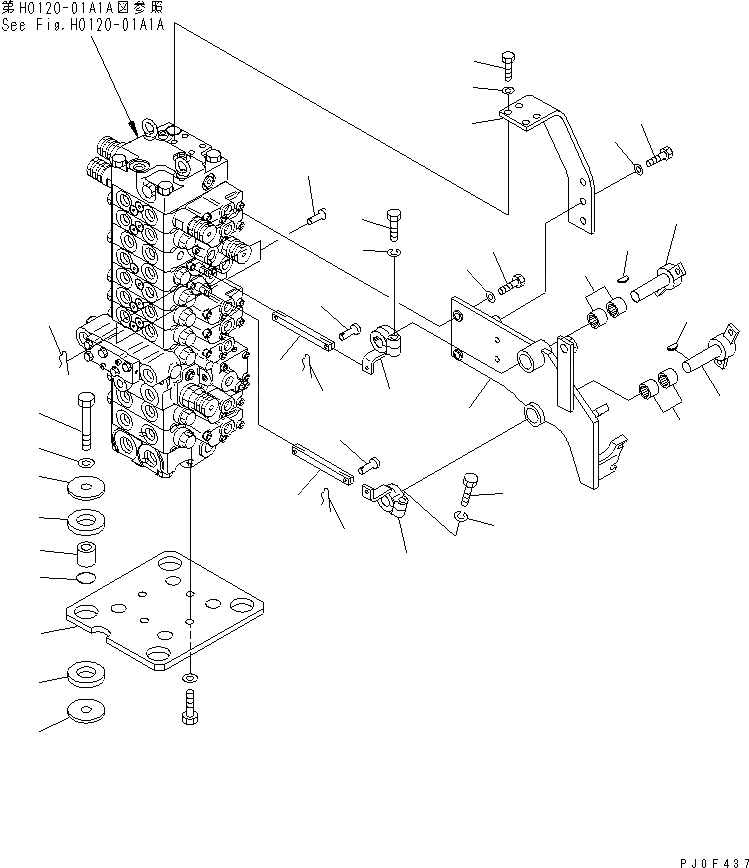 第H0120-01A1A図参照
See Fig.H0120-01A1A

PJ0F437