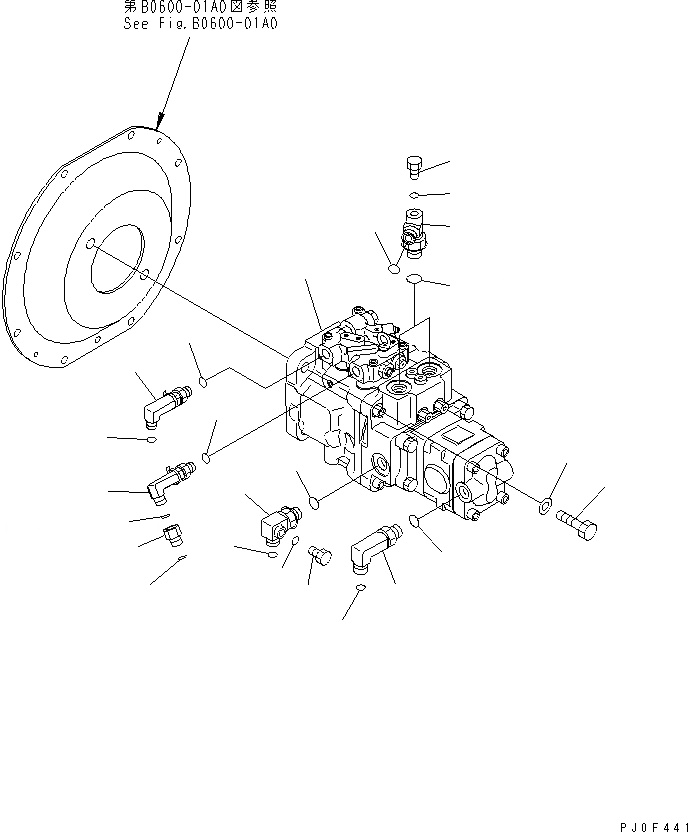 第B0600-01A0図参照
See Fig.B0600-01A0

PJ0F441