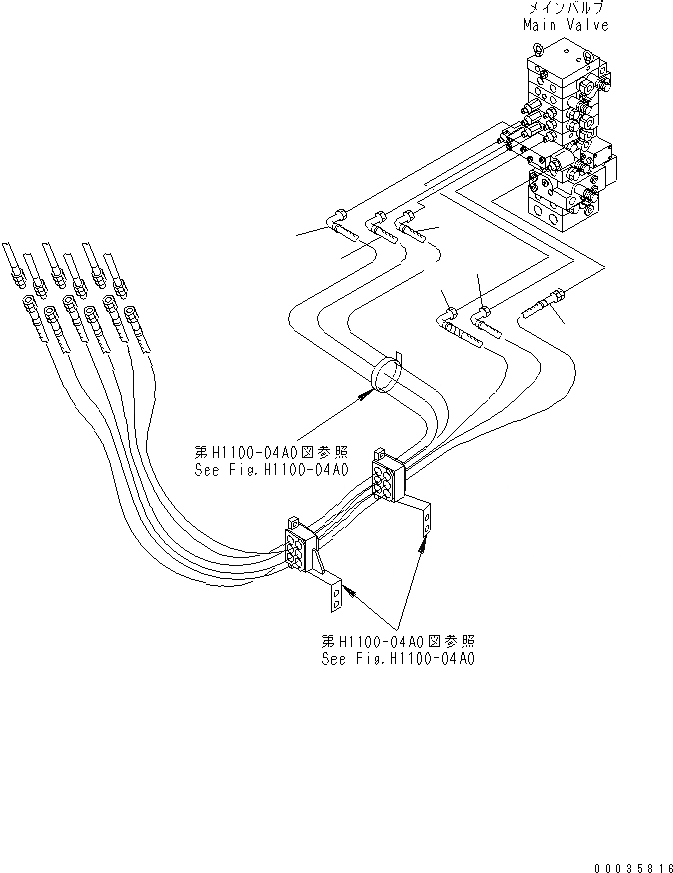 メインバルブ
Main Valve

第H1100-04A0図参照
See Fig.H1100-04A0

第H1100-04A0図参照
See Fig.H1100-04A0

00035816