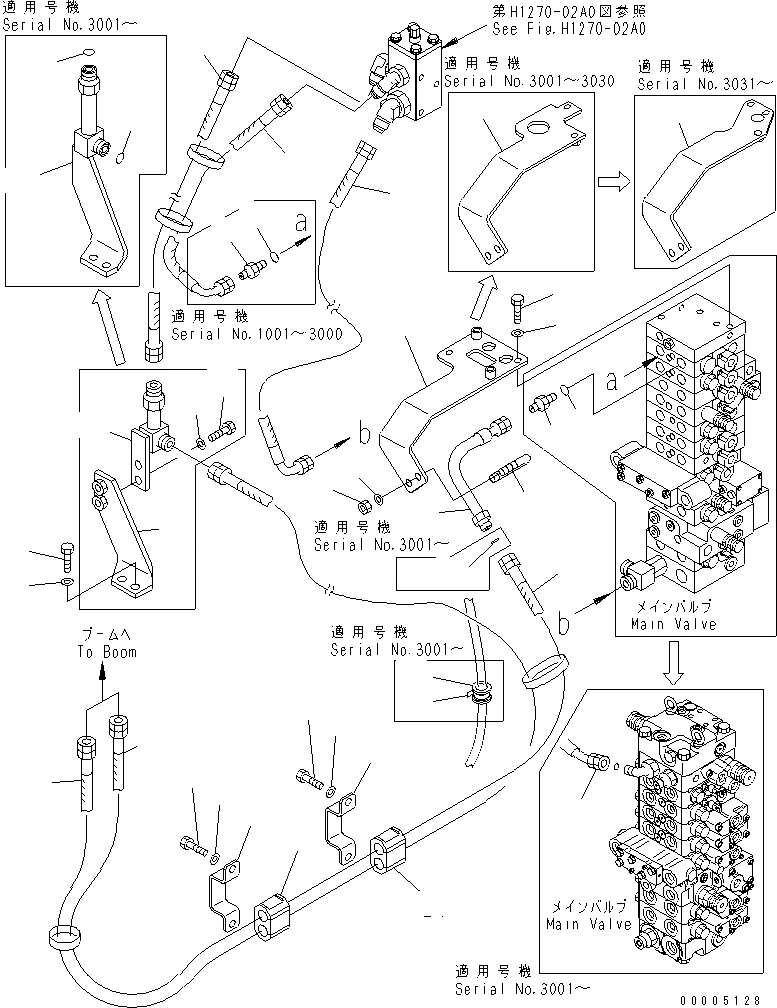 適用号機
Serial No.3001~

第H1270-02A0図参照
See Fig.H1270-02A0

適用号機
Serial No.3001~3030

適用号機
Serial No.3031~

a

適用号機
Serial No.1001~3000

a

b

適用号機
Serial No.3001~

b

メインバルブ
Main Valve

ブームへ
To Boom

適用号機
Serial No.3001~

メインバルブ
Main Valve

適用号機
Serial No.3001~

00005128