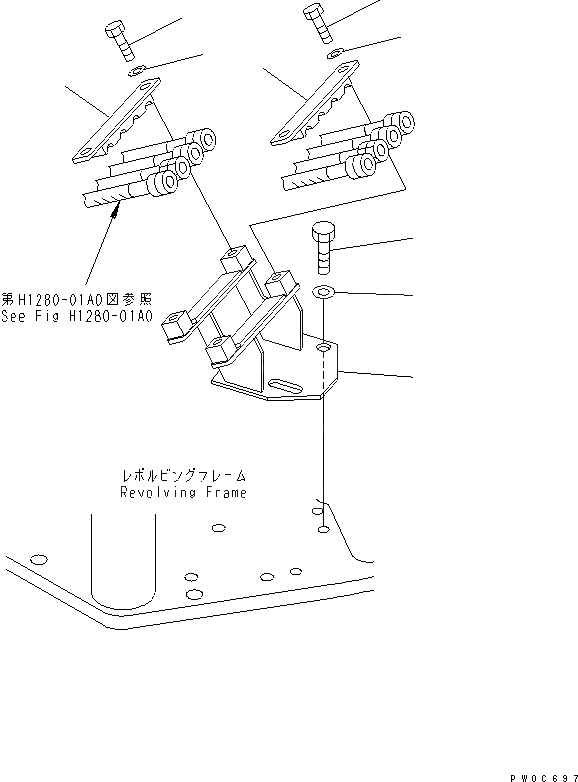 第H1280-01A0図参照
See Fig H1280-01A0

レボルビングフレーム
Revolving Frame

PW0C697