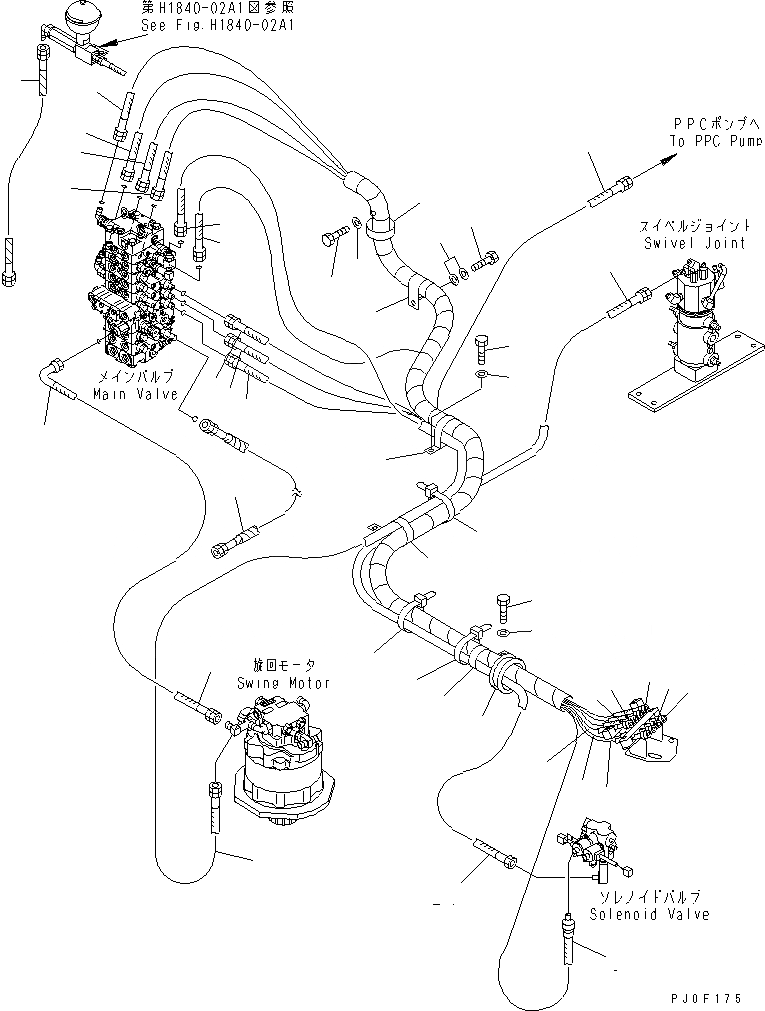 第H1840-02A1図参照
See Fig.H1840-02A1

PPCポンプへ
To PPC Pump

スイベルジョイント
Swivel Joint

メインバルブ
Main Valve

旋回モータ
Swing Motor

ソレノイドバルブ
Solenoid Valve

PJ0F175