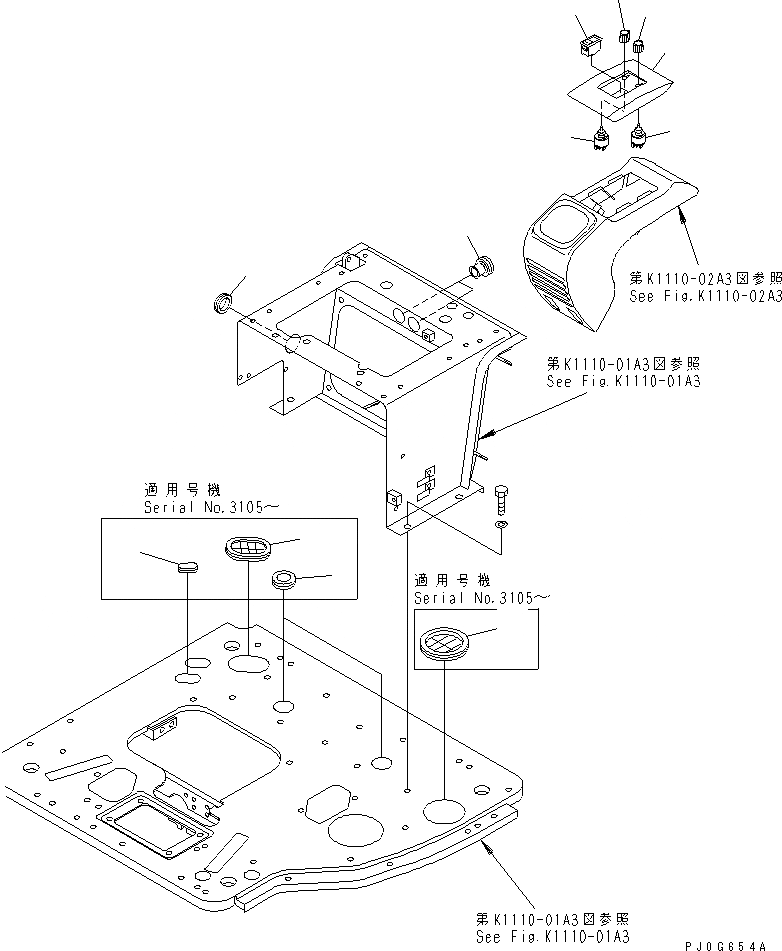 第K1110-02A3図参照
See Fig.K1110-02A3

第K1110-01A3図参照
See Fig.K1110-01A3

適用号機
Serial No.3105~

適用号機
Serial No.3105~

第K1110-01A3図参照
See Fig.K1110-01A3

PJ0G654A