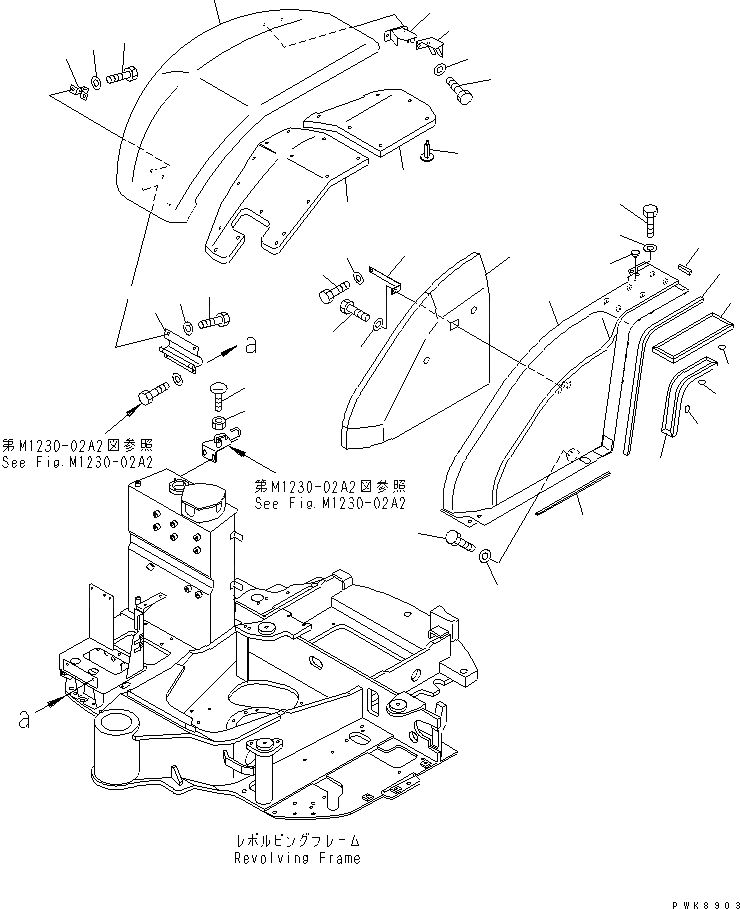 a

第M1230-02A2図参照
See Fig.M1230-02A2

第M1230-02A2図参照
See Fig.M1230-02A2

a

レボルビングフレーム
Revolving Frame

PWK8903