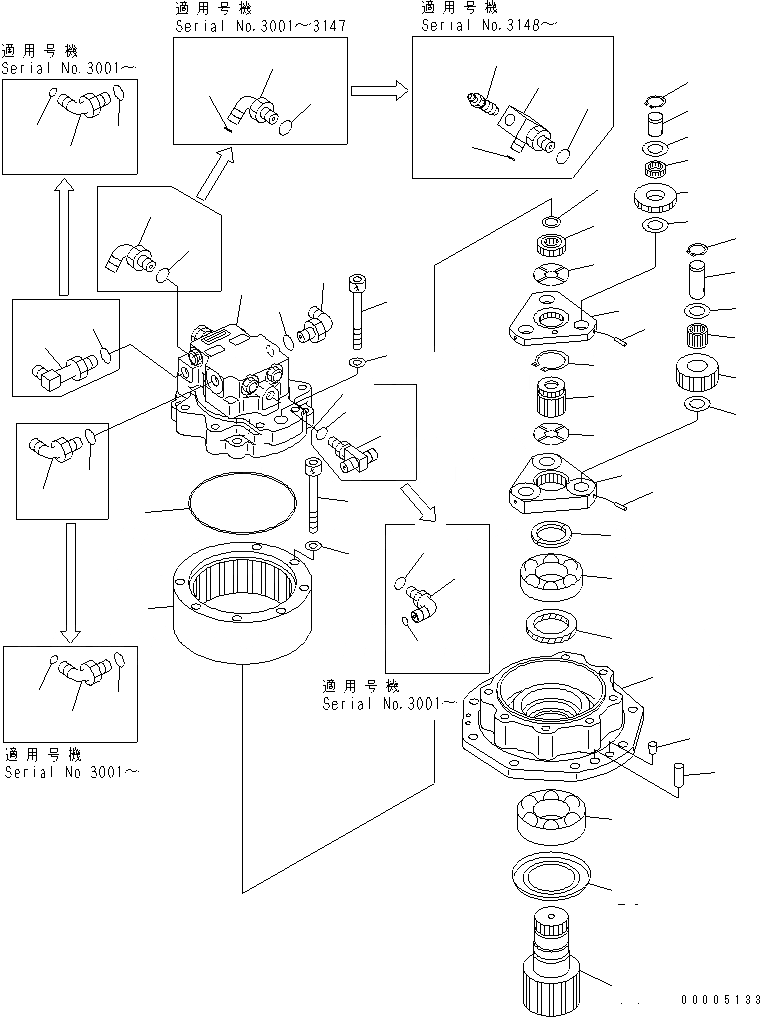 適用号機
Serial No.3001~3147

適用号機
Serial No.3148~

適用号機
Serial No.3001~

適用号機
Serial No.3001~

適用号機
Serial No 3001~

00005133