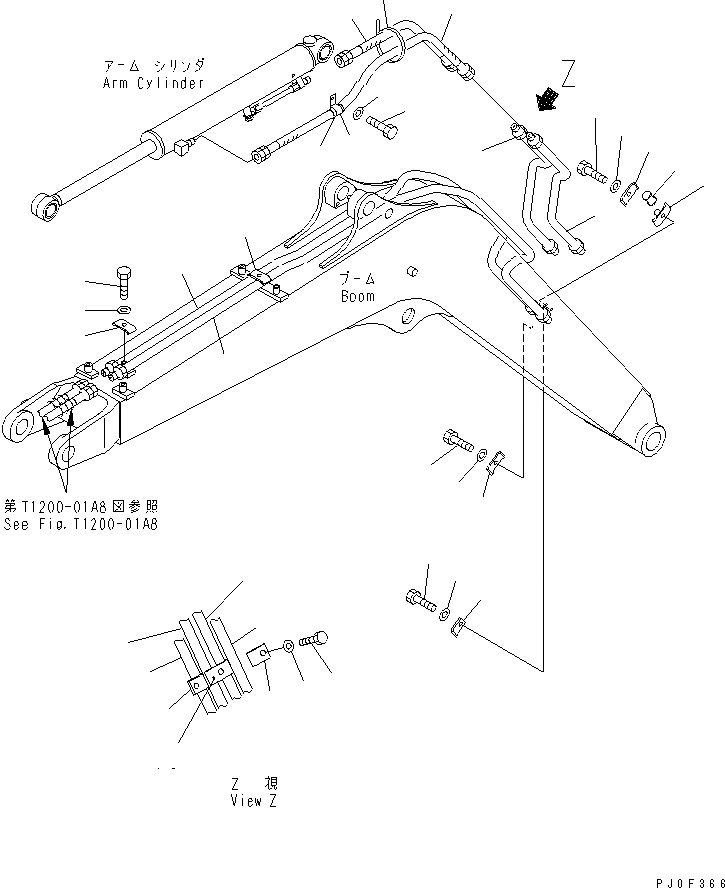 アーム シリンダ
Arm Cylinder

Z

ブーム
Boom

第T1200-01A8図参照
See Fig.T1200-01A8

Z 視
View Z

PJ0F366