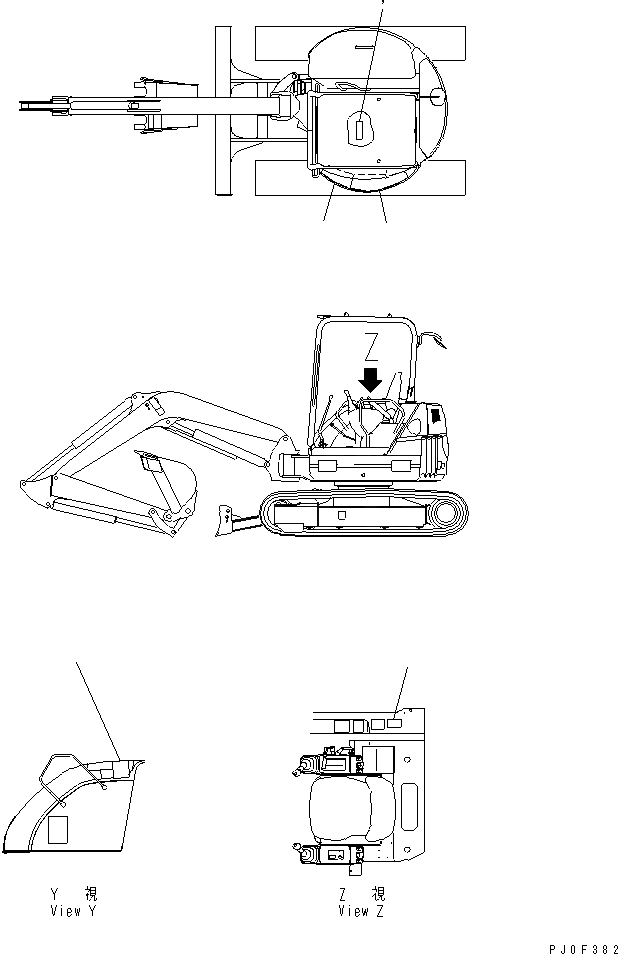 Z

Y 視
View Y

Z 視
View Z

PJ0F382